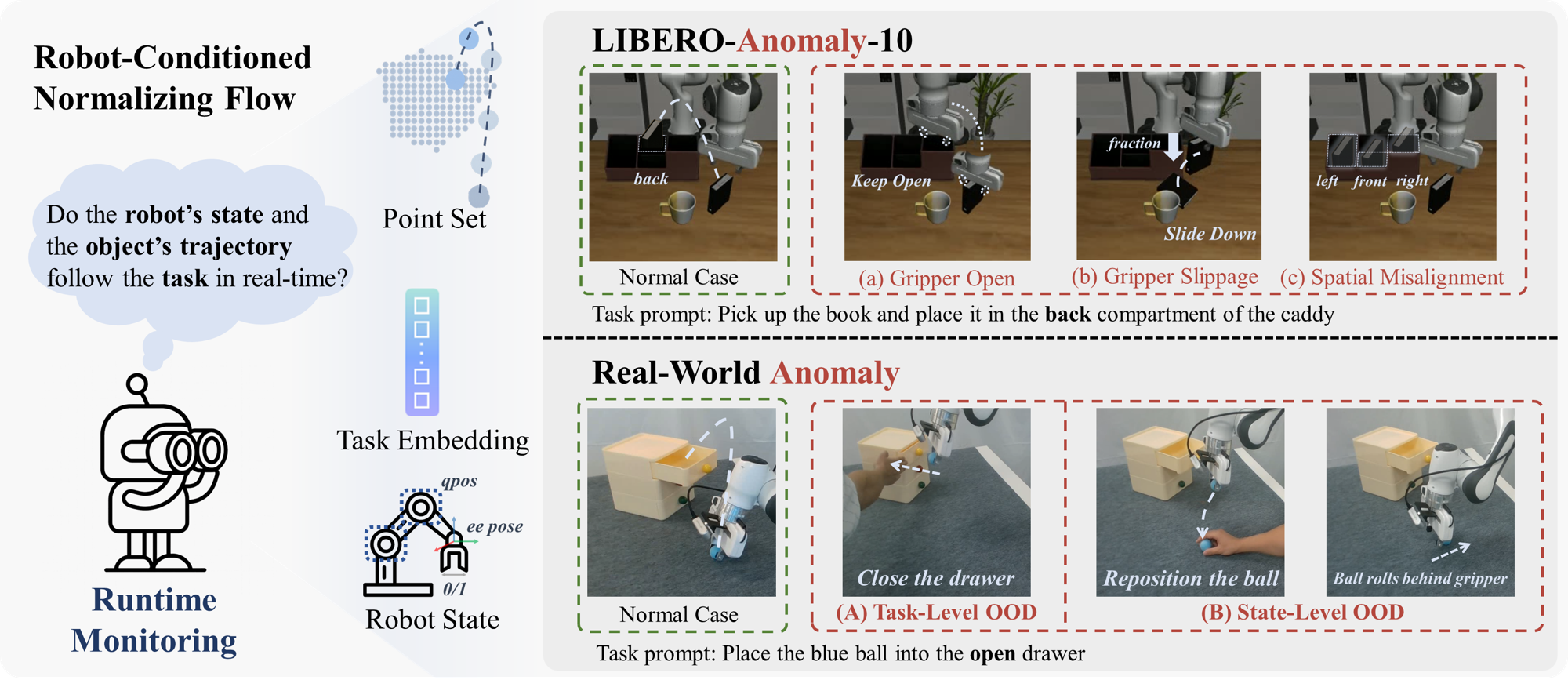 Robot-Conditioned Normalizing Flow

Do the robot's state and the object's trajectory follow the task in real-time?

Runtime Monitoring

Point Set

Task Embedding

qpos

ee pose

0/1

Robot State

LIBERO-Anomaly-10

back

Normal Case

Keep Open

(a) Gripper Open

fraction

Slide Down

(b) Gripper Slippage

left front right

(c) Spatial Misalignment

Task prompt: Pick up the book and place it in the back compartment of the caddy

Real-World Anomaly

Normal Case

Close the drawer

(A) Task-Level OOD

Reposition the ball

Ball rolls behind gripper

(B) State-Level OOD

Task prompt: Place the blue ball into the open drawer